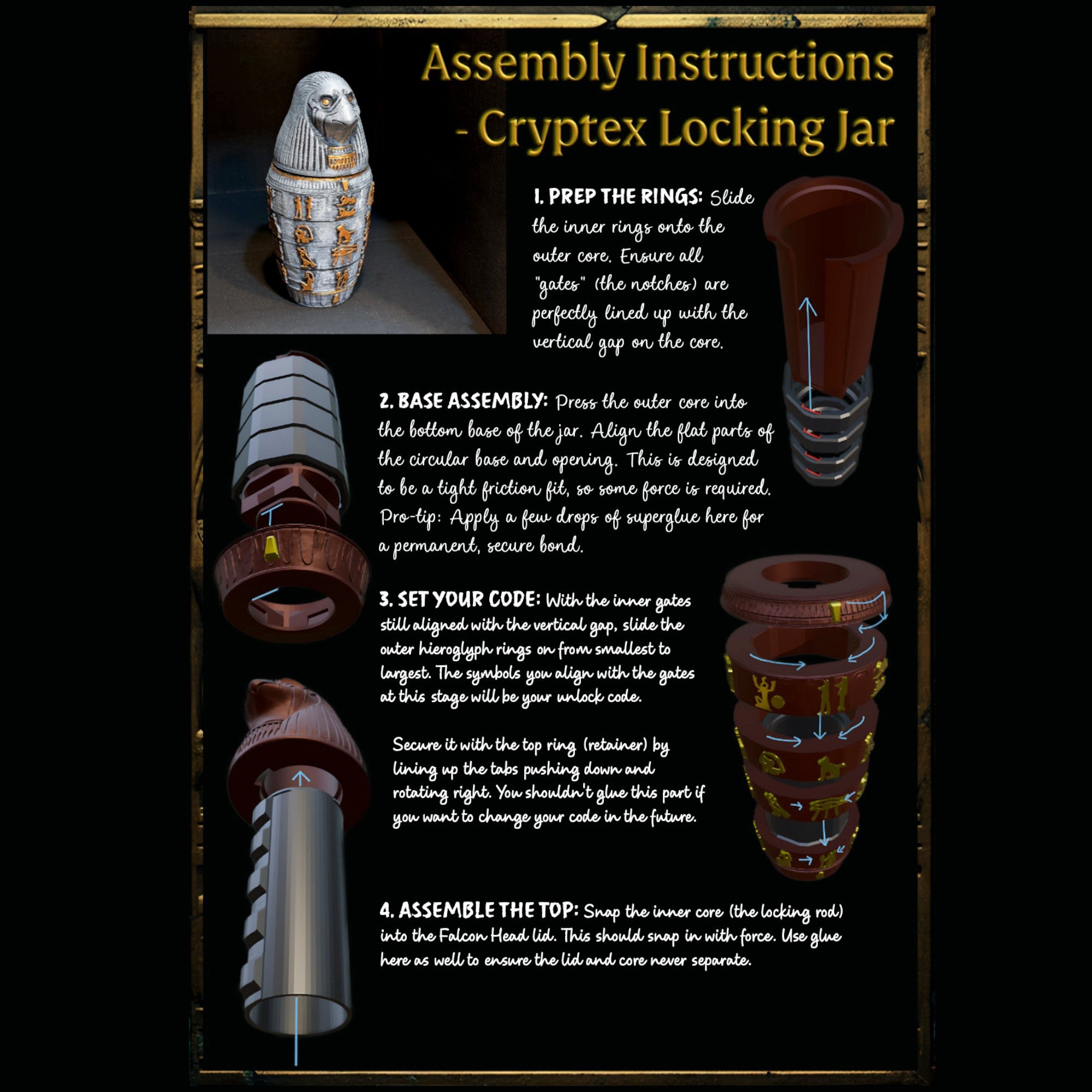 Assembly Instructions - Cryptex Locking Jar

1. PREP THE RINGS: Slide the inner rings onto the outer core. Ensure all "gates" (the notches) are perfectly lined up with the vertical gap on the core.

2. BASE ASSEMBLY: Press the outer core into the bottom base of the jar. Align the flat parts of the circular base and opening. This is designed to be a tight friction fit, so some force is required. Pro-tip: Apply a few drops of superglue here for a permanent, secure bond.

3. SET YOUR CODE: With the inner gates still aligned with the vertical gap, slide the outer hieroglyph rings on from smallest to largest. The symbols you align with the gates at this stage will be your unlock code.

Secure it with the top ring (retainer) by lining up the tabs pushing down and rotating right. You shouldn't glue this part if you want to change your code in the future.

4. ASSEMBLE THE TOP: Snap the inner core (the locking rod) into the Falcon Head lid. This should snap in with force. Use glue here as well to ensure the lid and core never separate.